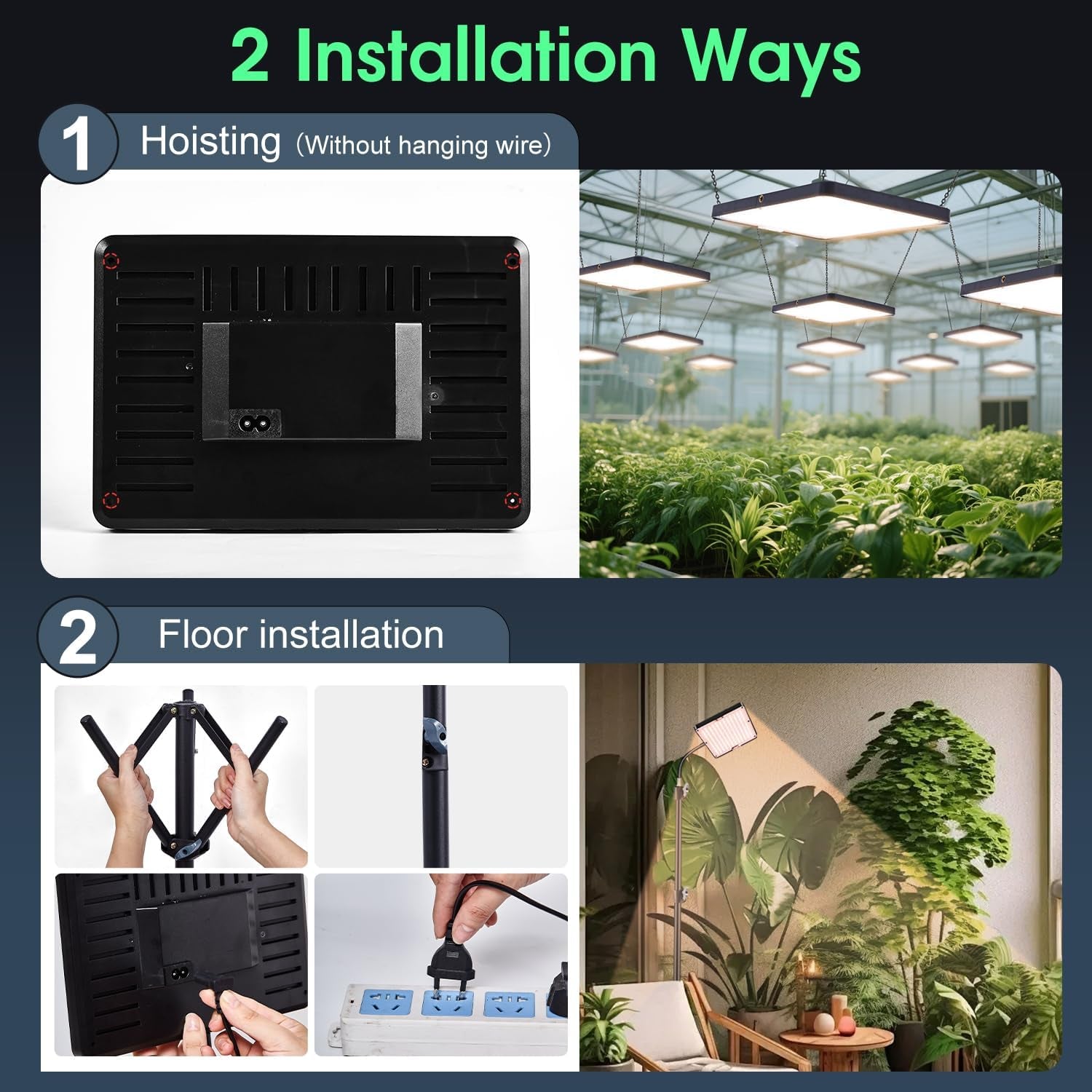 2 Installation Ways

1 Hoisting (Without hanging wire)

2 Floor installation