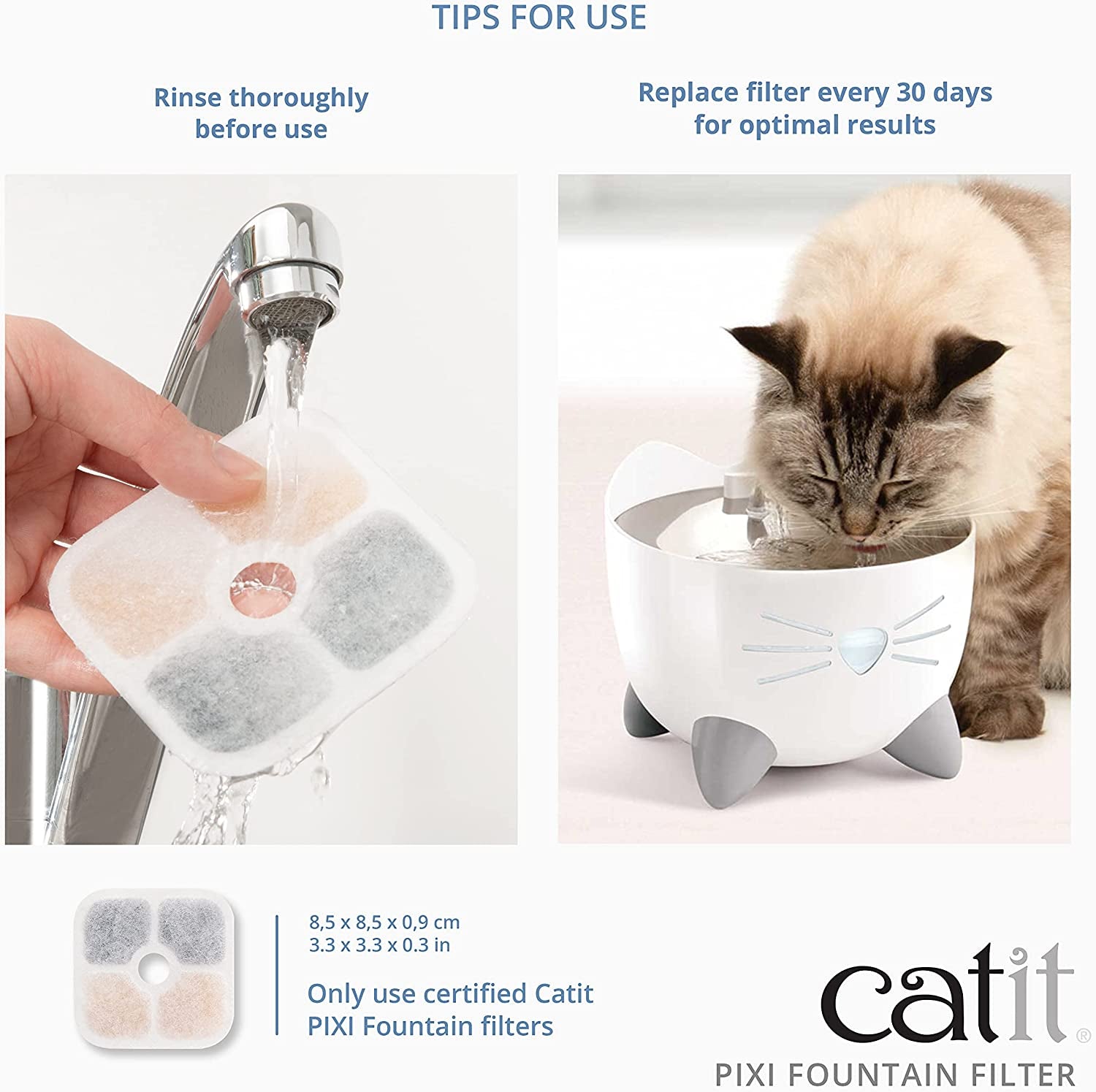 TIPS FOR USE

Rinse thoroughly before use

Replace filter every 30 days for optimal results

8,5 x 8,5 x 0,9 cm
3.3 x 3.3 x 0.3 in

Only use certified Catit PIXI Fountain filters

catit®

PIXI FOUNTAIN FILTER