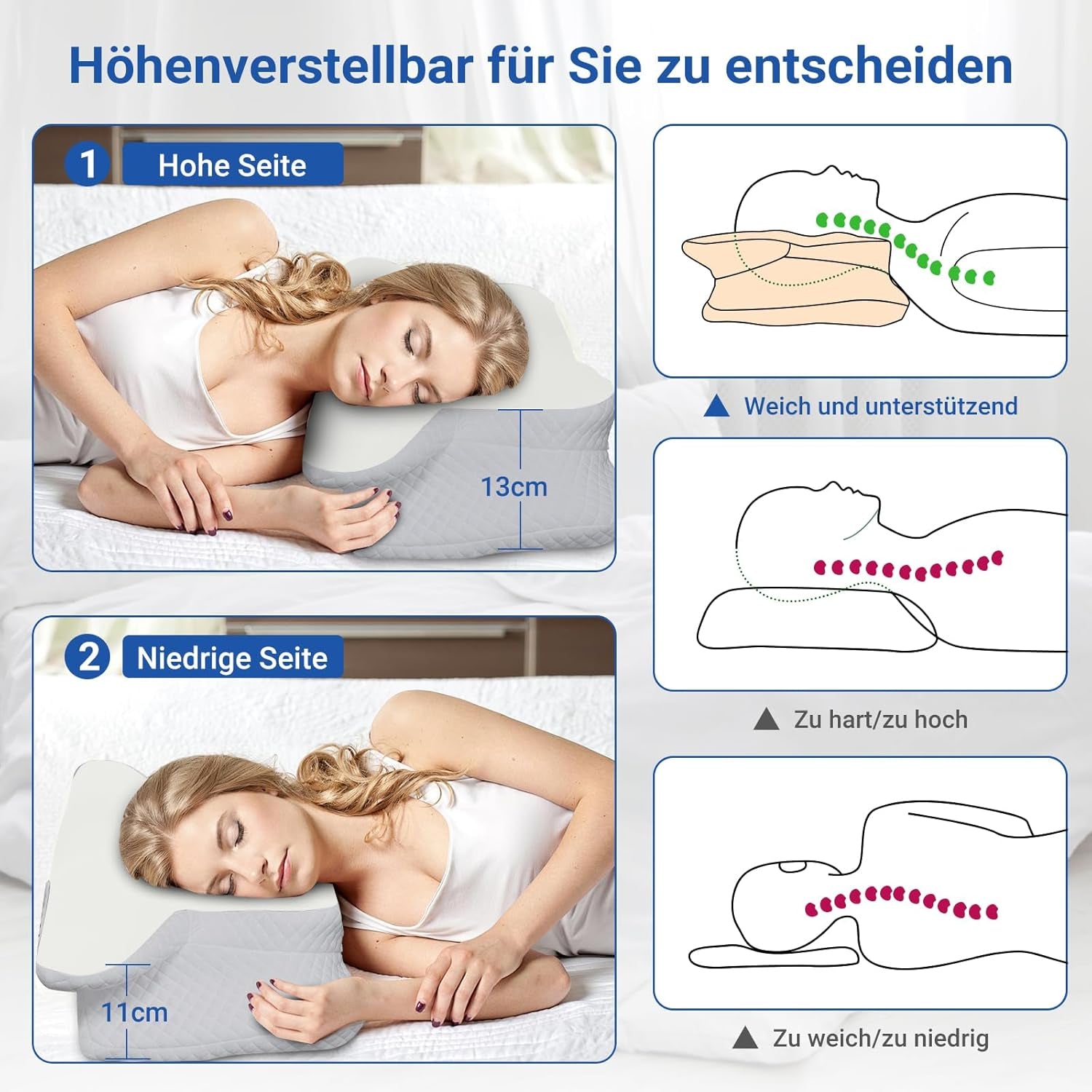 Höhenverstellbar für Sie zu entscheiden

1 Hohe Seite

13cm

2 Niedrige Seite

11cm

▲ Weich und unterstützend

▲ Zu hart/zu hoch

▲ Zu weich/zu niedrig