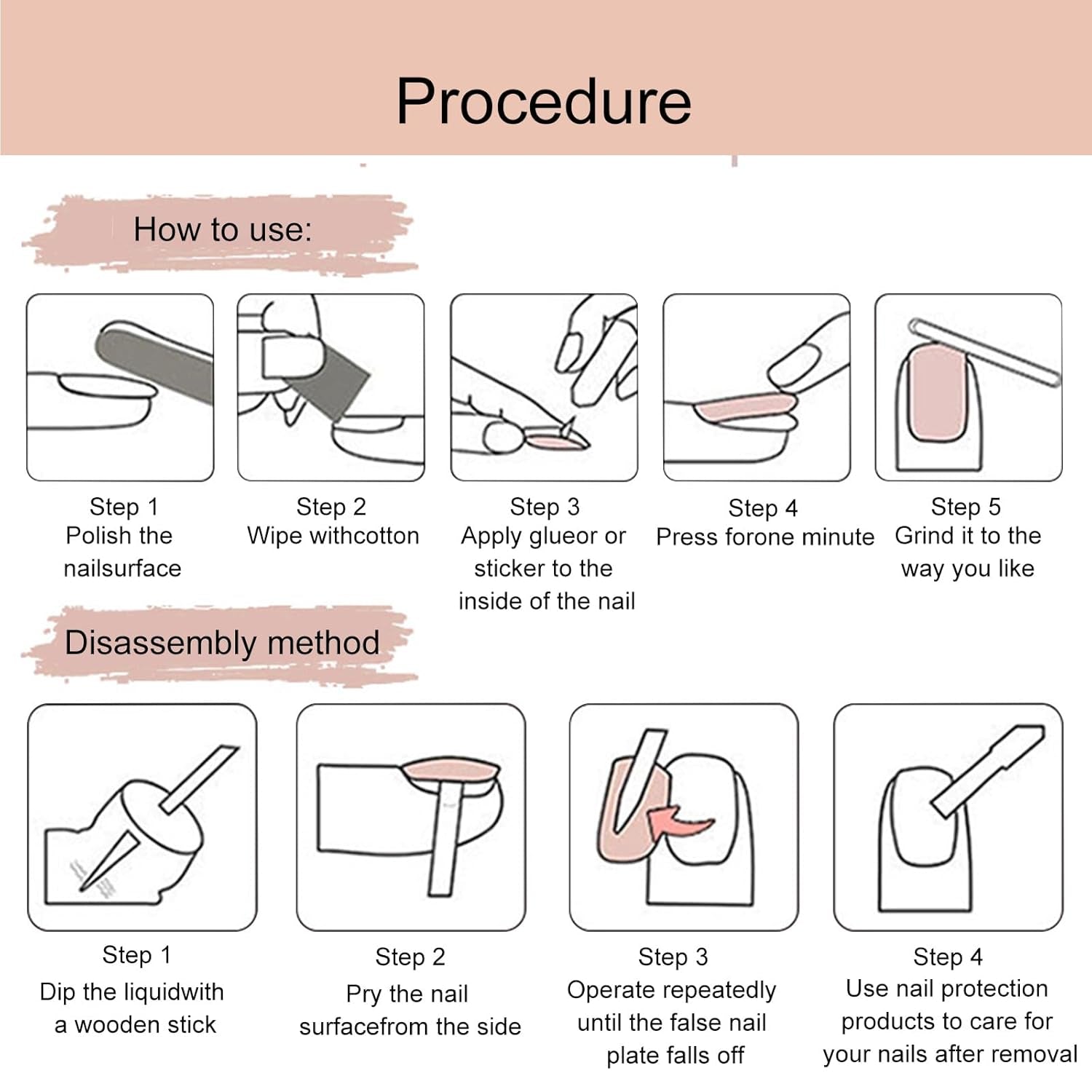 Procedure

How to use:

Step 1
Polish the nailsurface

Step 2
Wipe withcotton

Step 3
Apply glueor or sticker to the inside of the nail

Step 4
Press forone minute

Step 5
Grind it to the way you like

Disassembly method

Step 1
Dip the liquidwith a wooden stick

Step 2
Pry the nail surfacefrom the side

Step 3
Operate repeatedly until the false nail plate falls off

Step 4
Use nail protection products to care for your nails after removal