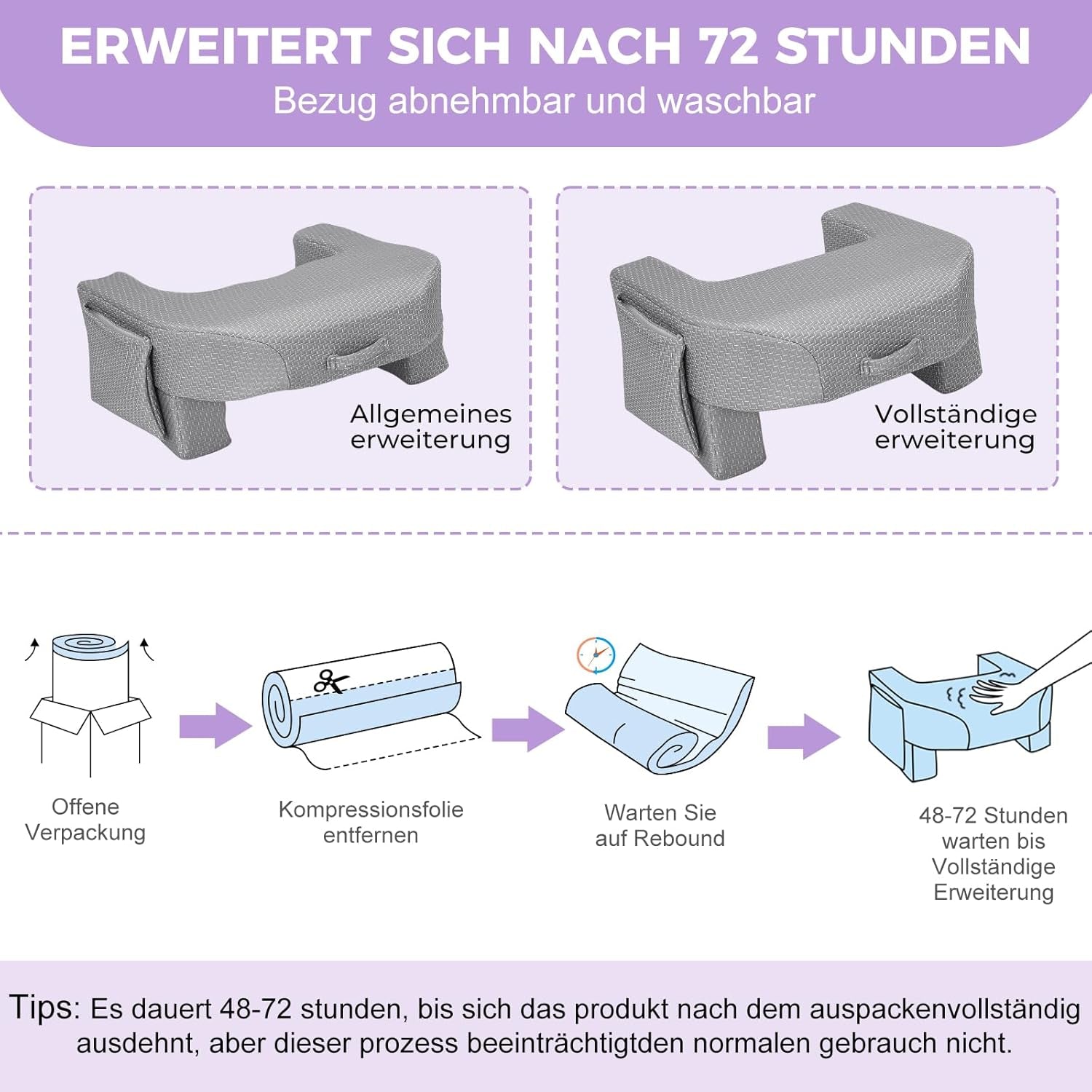 ERWEITERT SICH NACH 72 STUNDEN
Bezug abnehmbar und waschbar

Allgemeines erweiterung

Vollständige erweiterung

Offene Verpackung

Kompressionsfolie entfernen

Warten Sie auf Rebound

48-72 Stunden warten bis Vollständige Erweiterung

Tips: Es dauert 48-72 stunden, bis sich das produkt nach dem auspackenvollständig ausdehnt, aber dieser prozess beeinträchtigtden normalen gebrauch nicht.