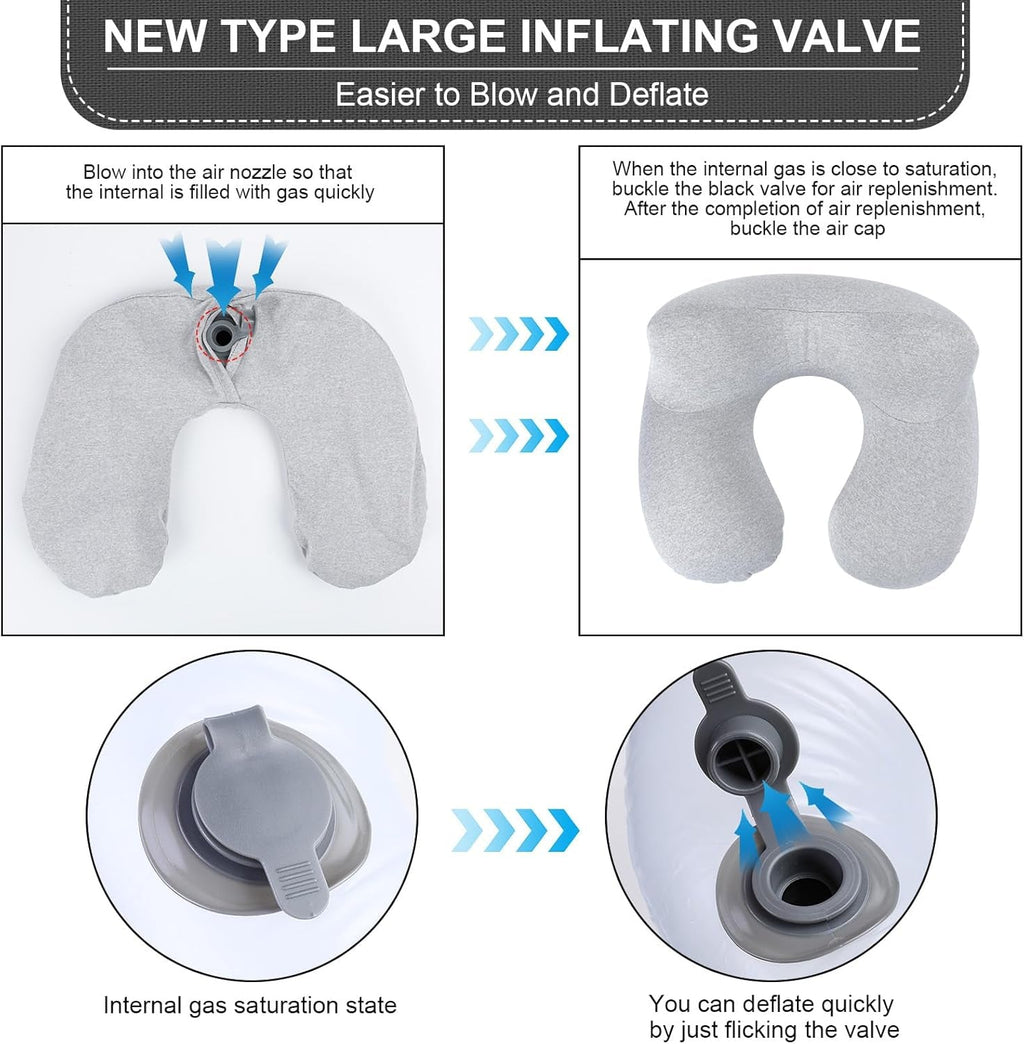 NEW TYPE LARGE INFLATING VALVE

Easier to Blow and Deflate

Blow into the air nozzle so that the internal is filled with gas quickly

When the internal gas is close to saturation, buckle the black valve for air replenishment. After the completion of air replenishment, buckle the air cap

Internal gas saturation state

You can deflate quickly by just flicking the valve