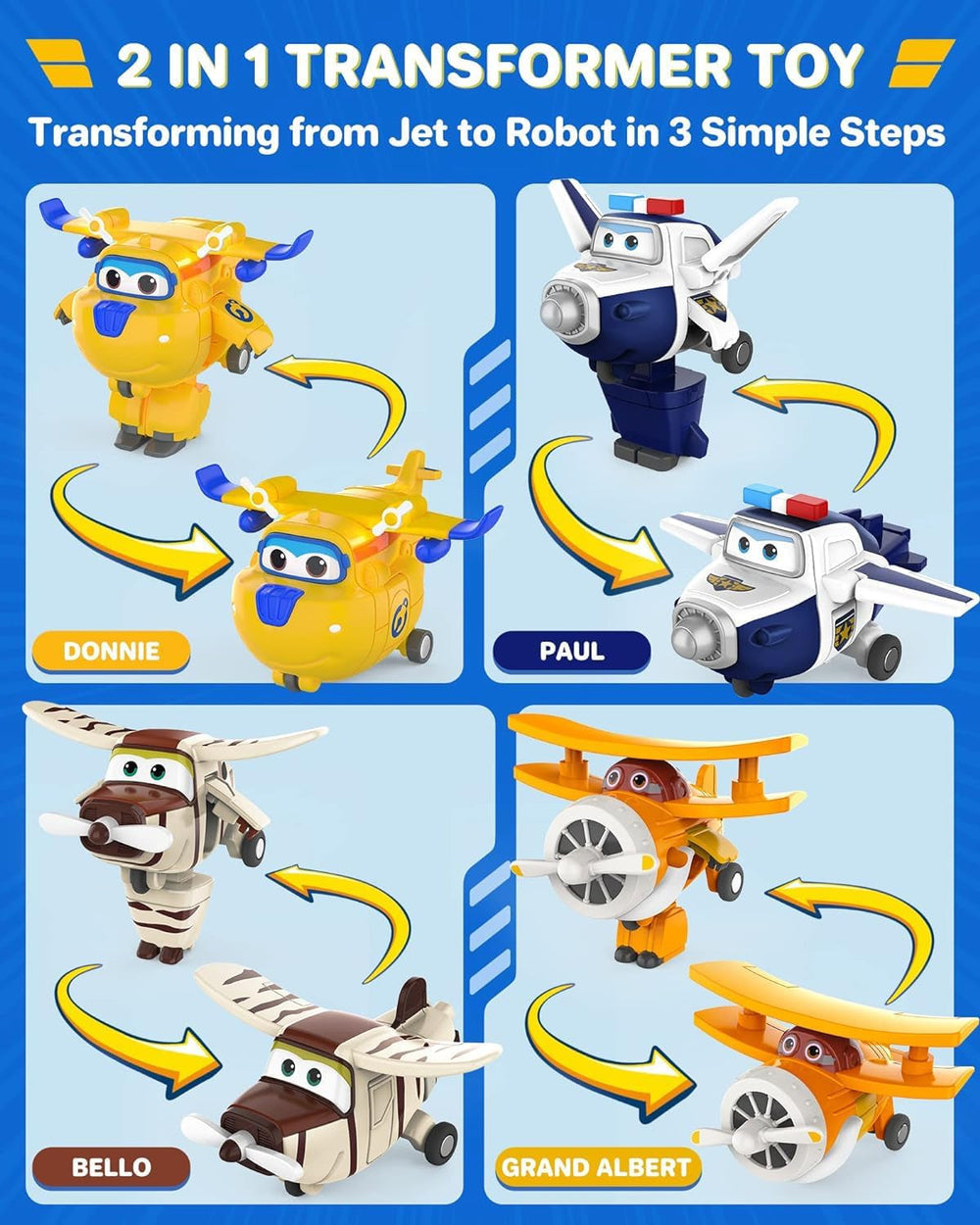 2 IN 1 TRANSFORMER TOY

Transforming from Jet to Robot in 3 Simple Steps

DONNIE

PAUL

BELLO

GRAND ALBERT