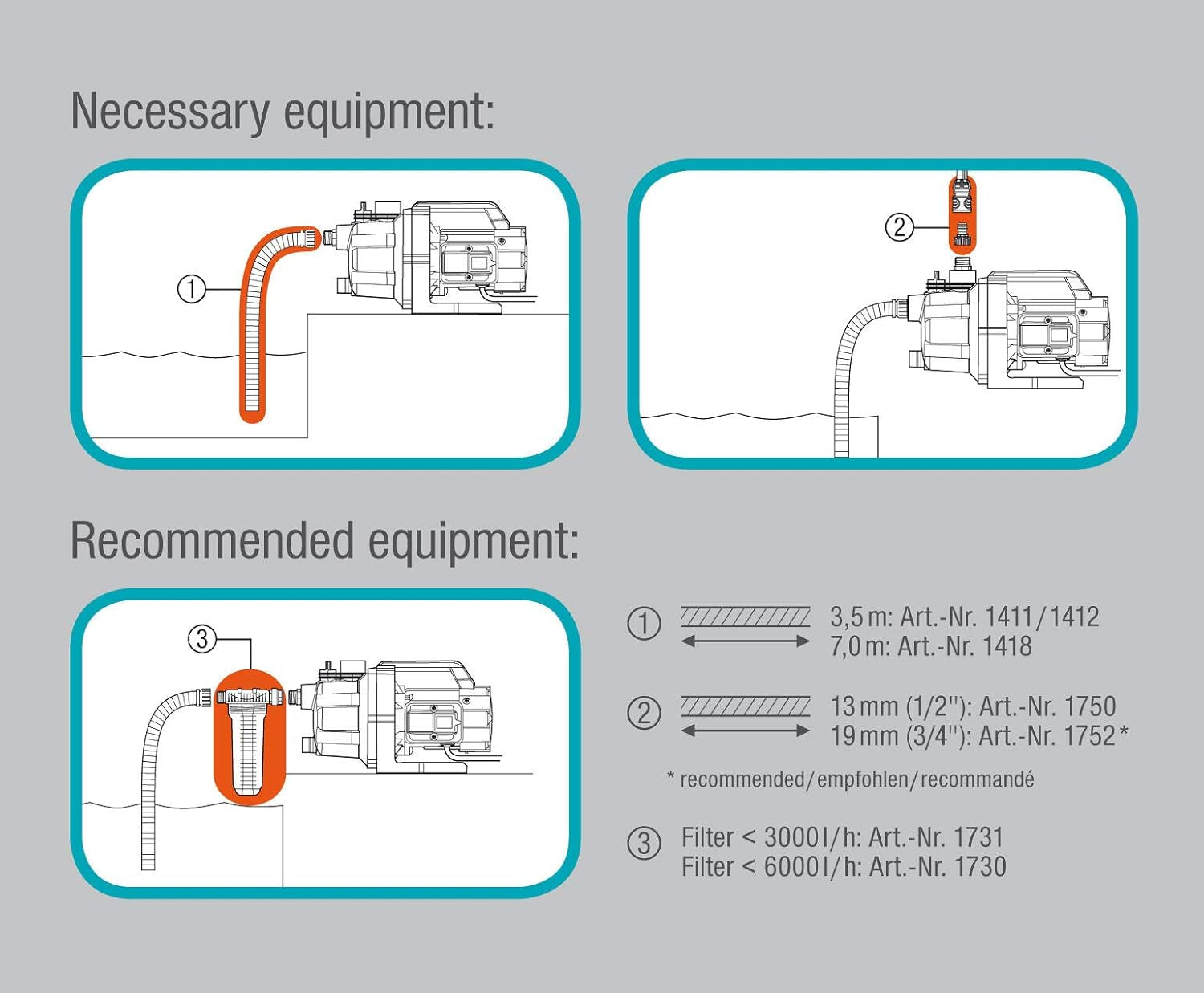 Necessary equipment:

①

②

Recommended equipment:

③

① 3,5 m: Art.-Nr. 1411/1412
7,0 m: Art.-Nr. 1418

② 13 mm (1/2"): Art.-Nr. 1750
19 mm (3/4"): Art.-Nr. 1752*

* recommended/empfohlen/recommandé

③ Filter < 3000 l/h: Art.-Nr. 1731
Filter < 6000 l/h: Art.-Nr. 1730