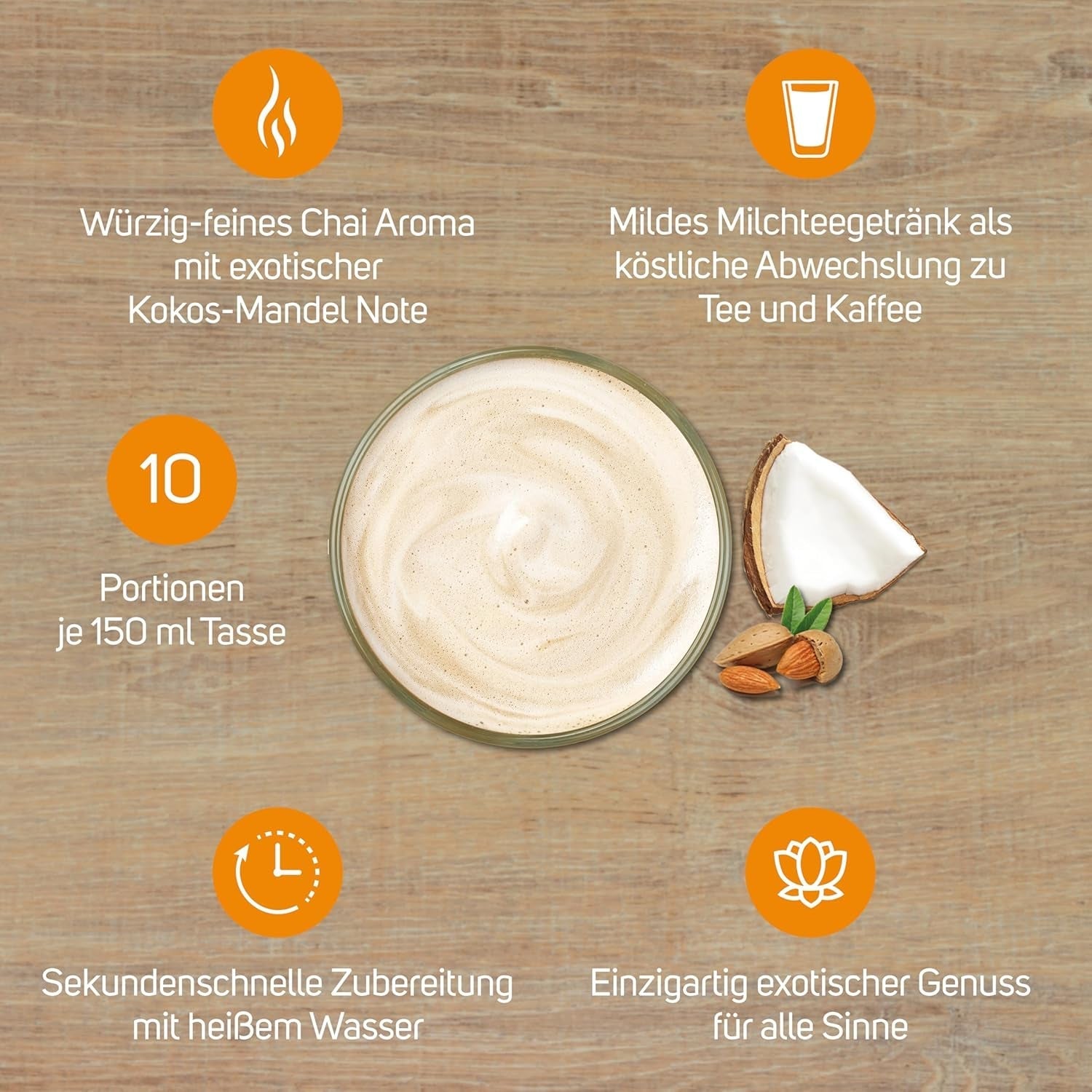 Würzig-feines Chai Aroma mit exotischer Kokos-Mandel Note

Mildes Milchteegetränk als köstliche Abwechslung zu Tee und Kaffee

10

Portionen je 150 ml Tasse

Sekundenschnelle Zubereitung mit heißem Wasser

Einzigartig exotischer Genuss für alle Sinne