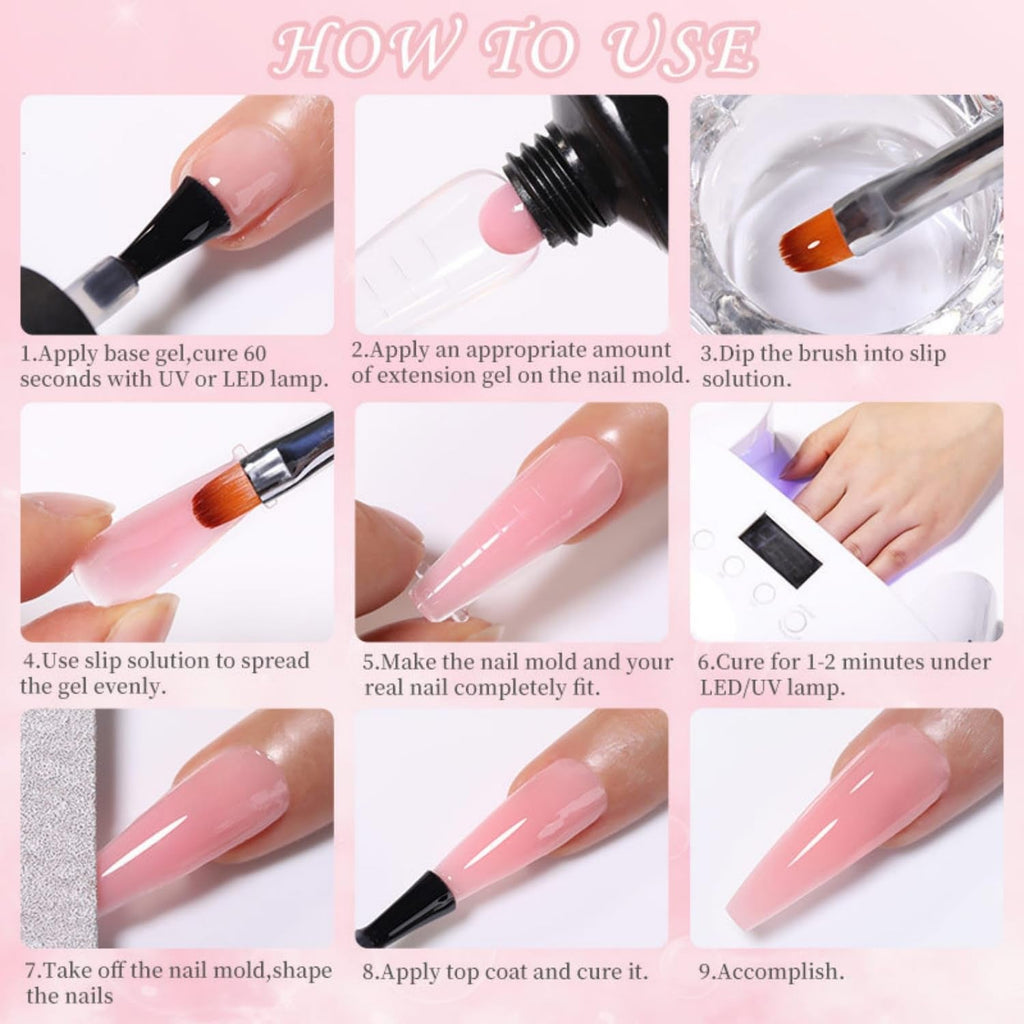 HOW TO USE

1.Apply base gel,cure 60 seconds with UV or LED lamp.

2.Apply an appropriate amount of extension gel on the nail mold.

3.Dip the brush into slip solution.

4.Use slip solution to spread the gel evenly.

5.Make the nail mold and your real nail completely fit.

6.Cure for 1-2 minutes under LED/UV lamp.

7.Take off the nail mold,shape the nails

8.Apply top coat and cure it.

9.Accomplish.