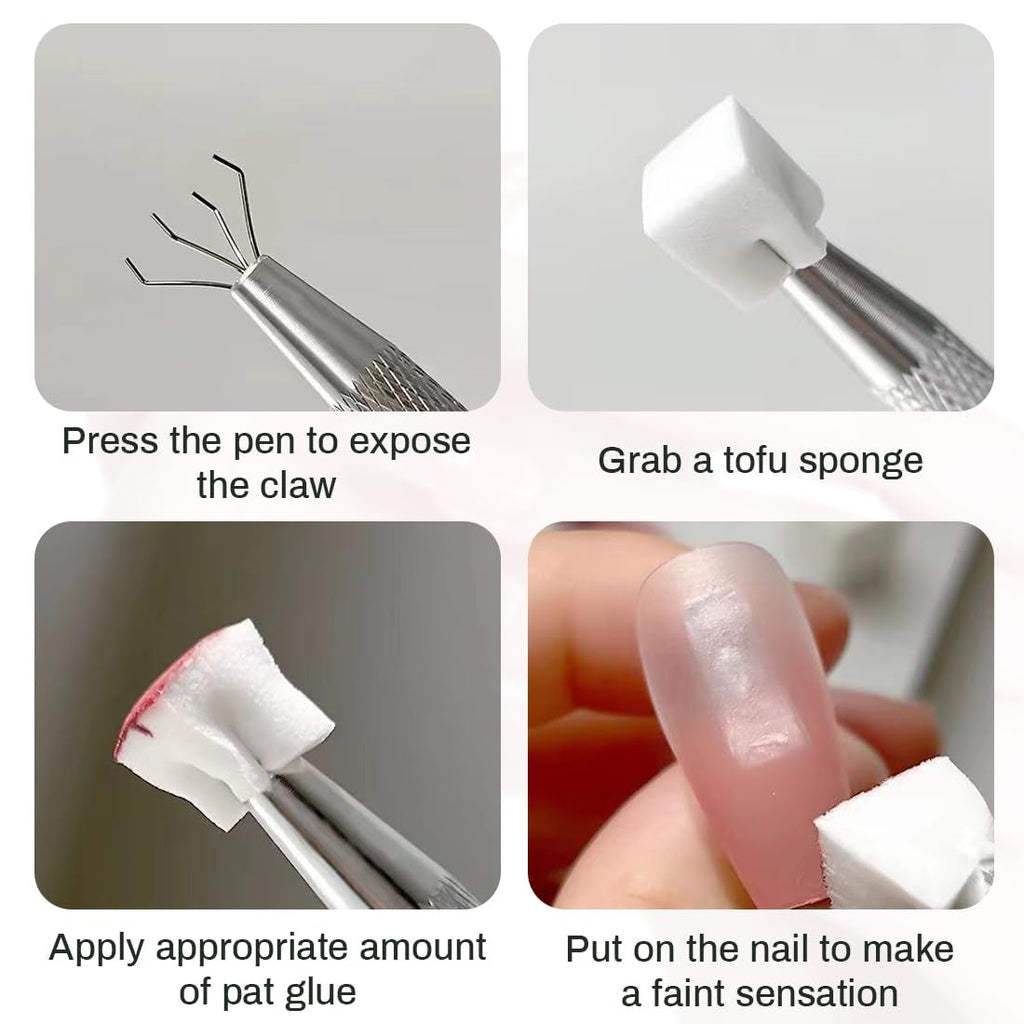 Press the pen to expose the claw

Grab a tofu sponge

Apply appropriate amount of pat glue

Put on the nail to make a faint sensation