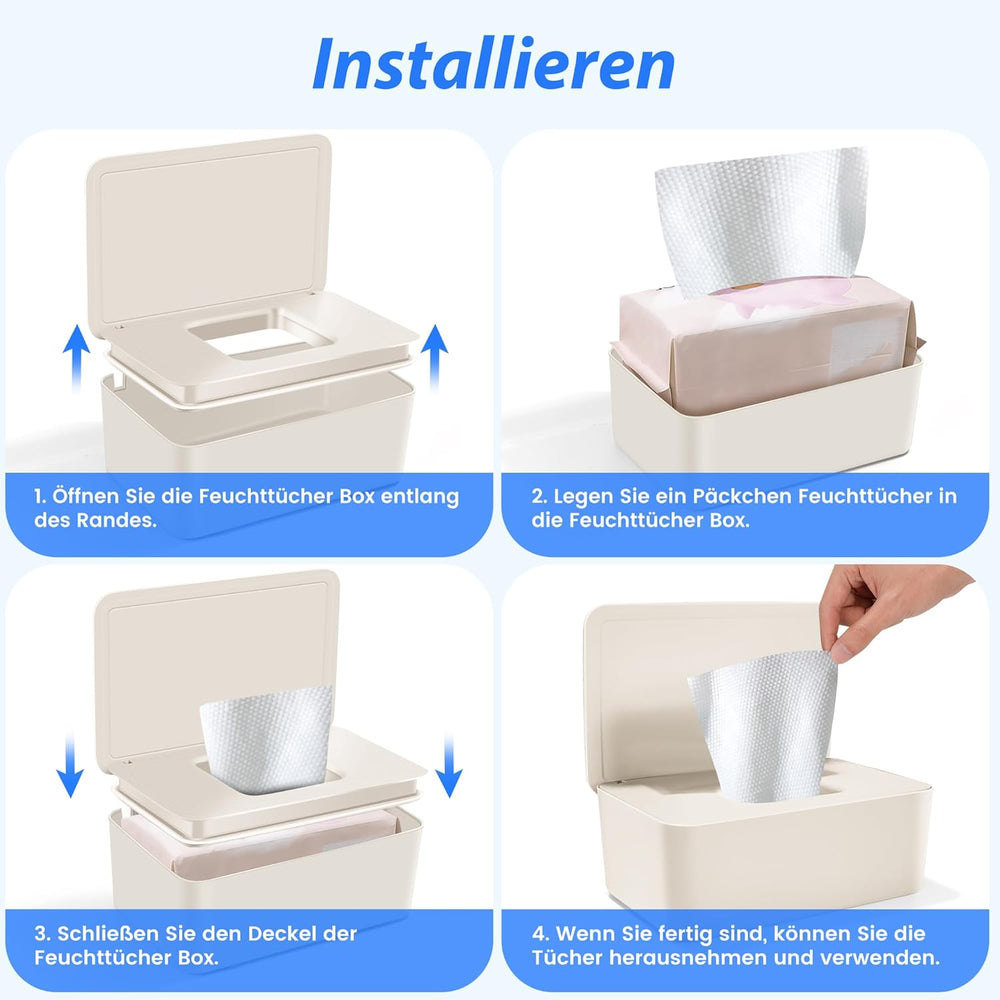 Installieren

1. Öffnen Sie die Feuchttücher Box entlang des Randes.

2. Legen Sie ein Päckchen Feuchttücher in die Feuchttücher Box.

3. Schließen Sie den Deckel der Feuchttücher Box.

4. Wenn Sie fertig sind, können Sie die Tücher herausnehmen und verwenden.