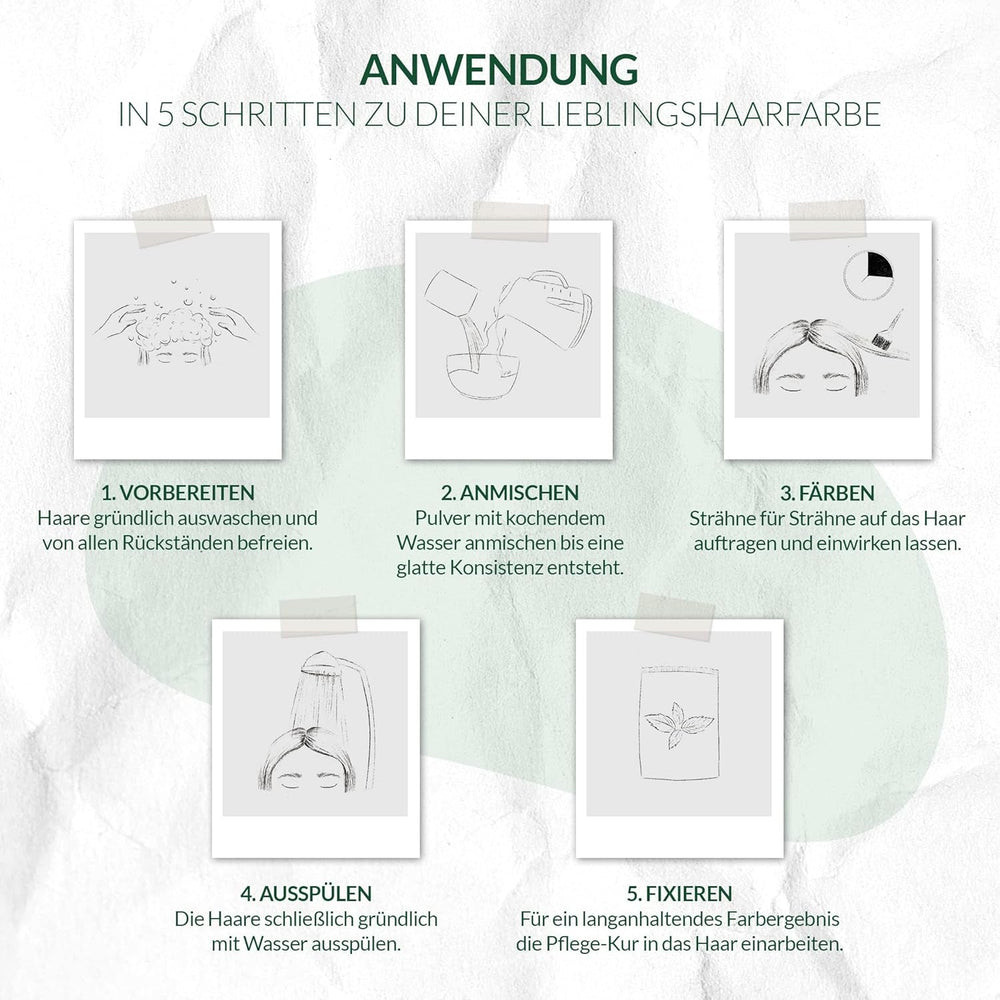 ANWENDUNG
IN 5 SCHRITTEN ZU DEINER LIEBLINGSHAARFARBE

1. VORBEREITEN
Haare gründlich auswaschen und von allen Rückständen befreien.

2. ANMISCHEN
Pulver mit kochendem Wasser anmischen bis eine glatte Konsistenz entsteht.

3. FÄRBEN
Strähne für Strähne auf das Haar auftragen und einwirken lassen.

4. AUSSPÜLEN
Die Haare schließlich gründlich mit Wasser ausspülen.

5. FIXIEREN
Für ein langanhaltendes Farbergebnis die Pflege-Kur in das Haar einarbeiten.