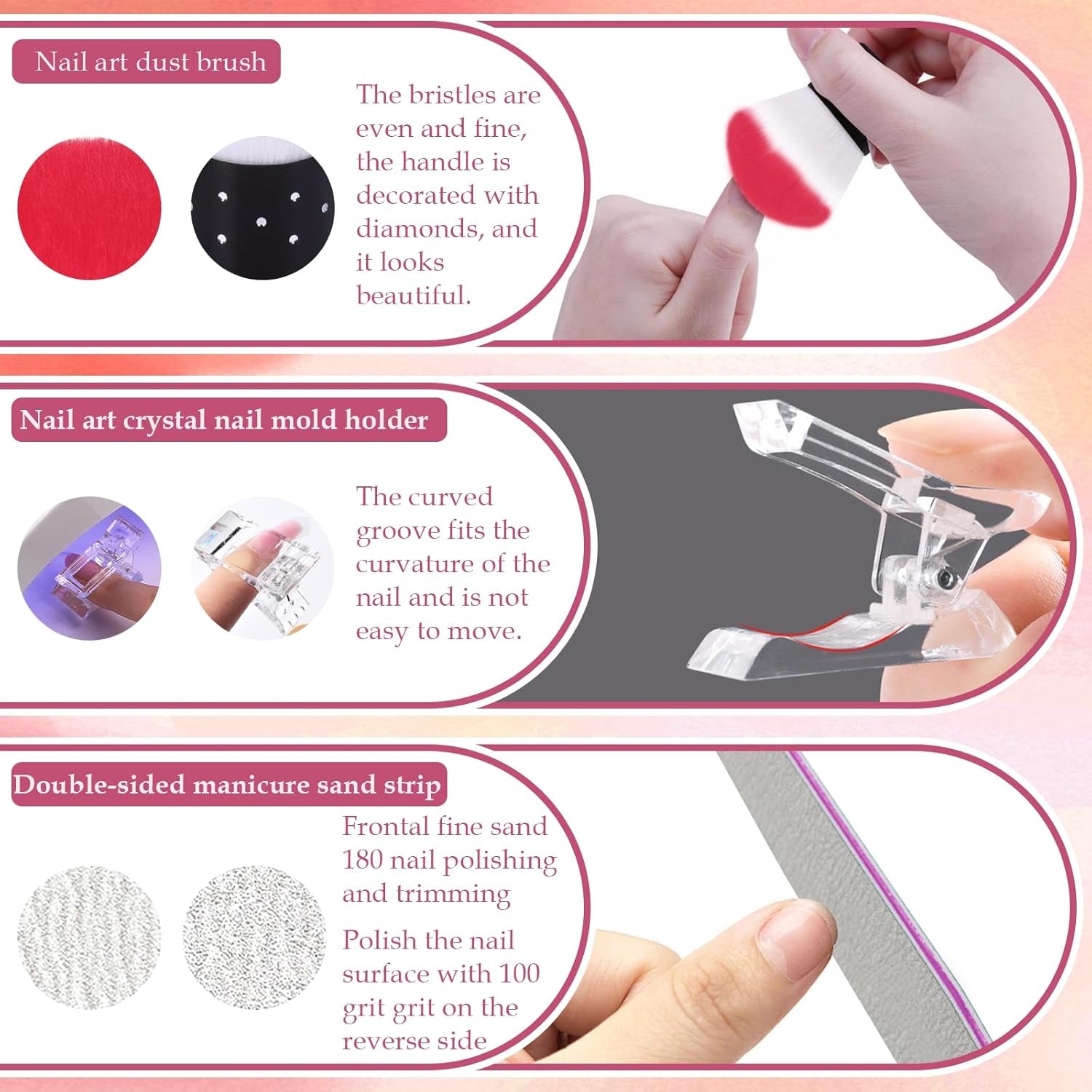 Nail art dust brush

The bristles are even and fine, the handle is decorated with diamonds, and it looks beautiful.

Nail art crystal nail mold holder

The curved groove fits the curvature of the nail and is not easy to move.

Double-sided manicure sand strip

Frontal fine sand 180 nail polishing and trimming

Polish the nail surface with 100 grit grit on the reverse side