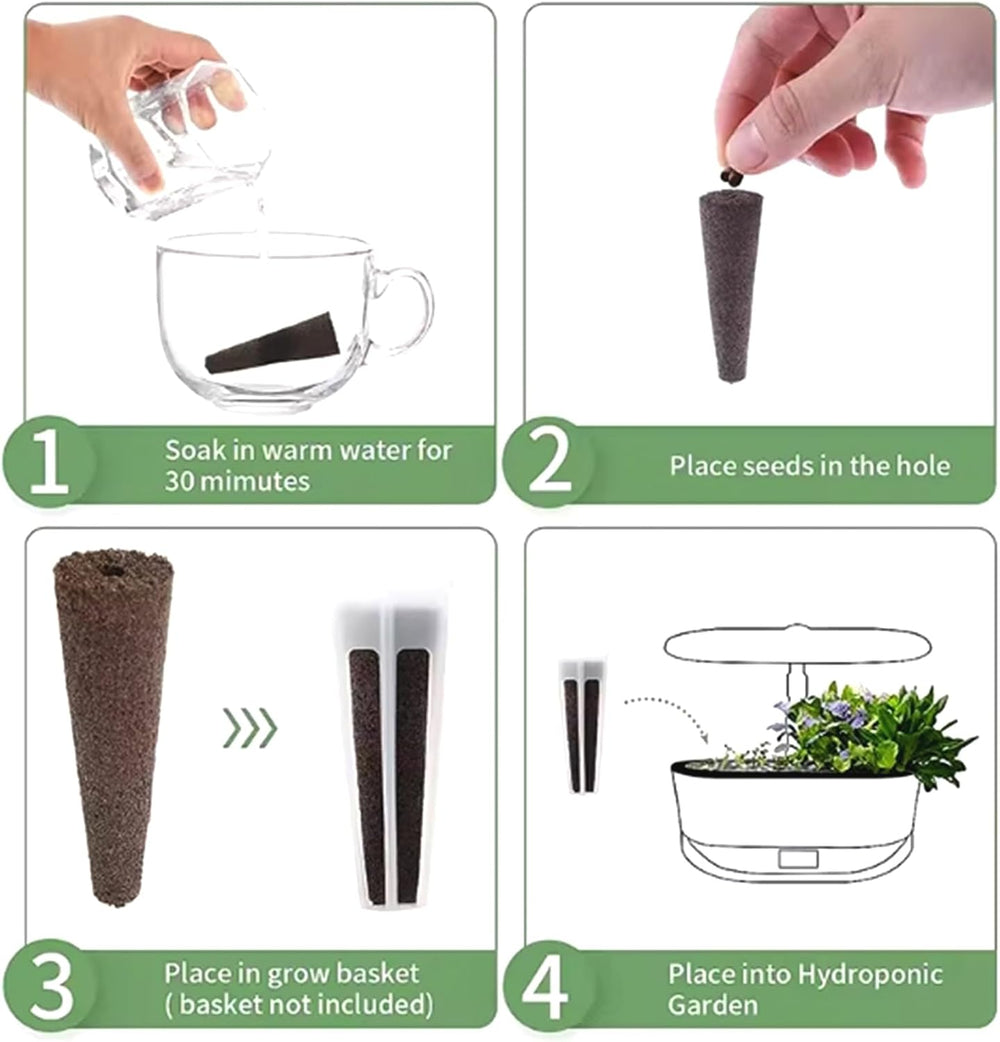 1
Soak in warm water for 30 mimutes

2
Place seeds in the hole

3
Place in grow basket ( basket not included)

4
Place into Hydroponic Garden