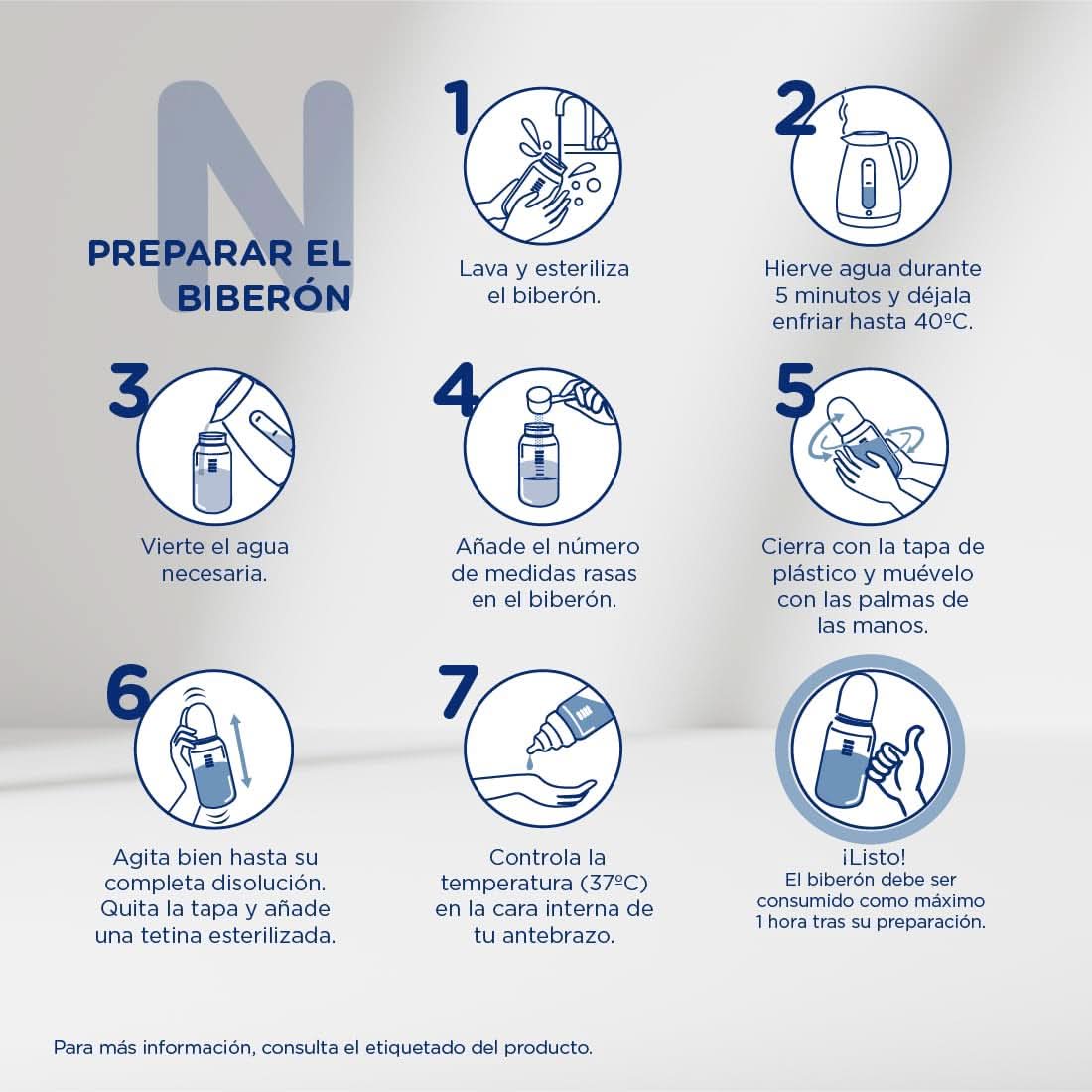 N

PREPARAR EL BIBERÓN

1
Lava y esteriliza el biberón.

2
Hierve agua durante 5 minutos y déjala enfriar hasta 40ºC.

3
Vierte el agua necesaria.

4
Añade el número de medidas rasas en el biberón.

5
Cierra con la tapa de plástico y muévelo con las palmas de las manos.

6
Agita bien hasta su completa disolución. Quita la tapa y añade una tetina esterilizada.

7
Controla la temperatura (37ºC) en la cara interna de tu antebrazo.

¡Listo!
El biberón debe ser consumido como máximo 1 hora tras su preparación.

Para más información, consulta el etiquetado del producto.