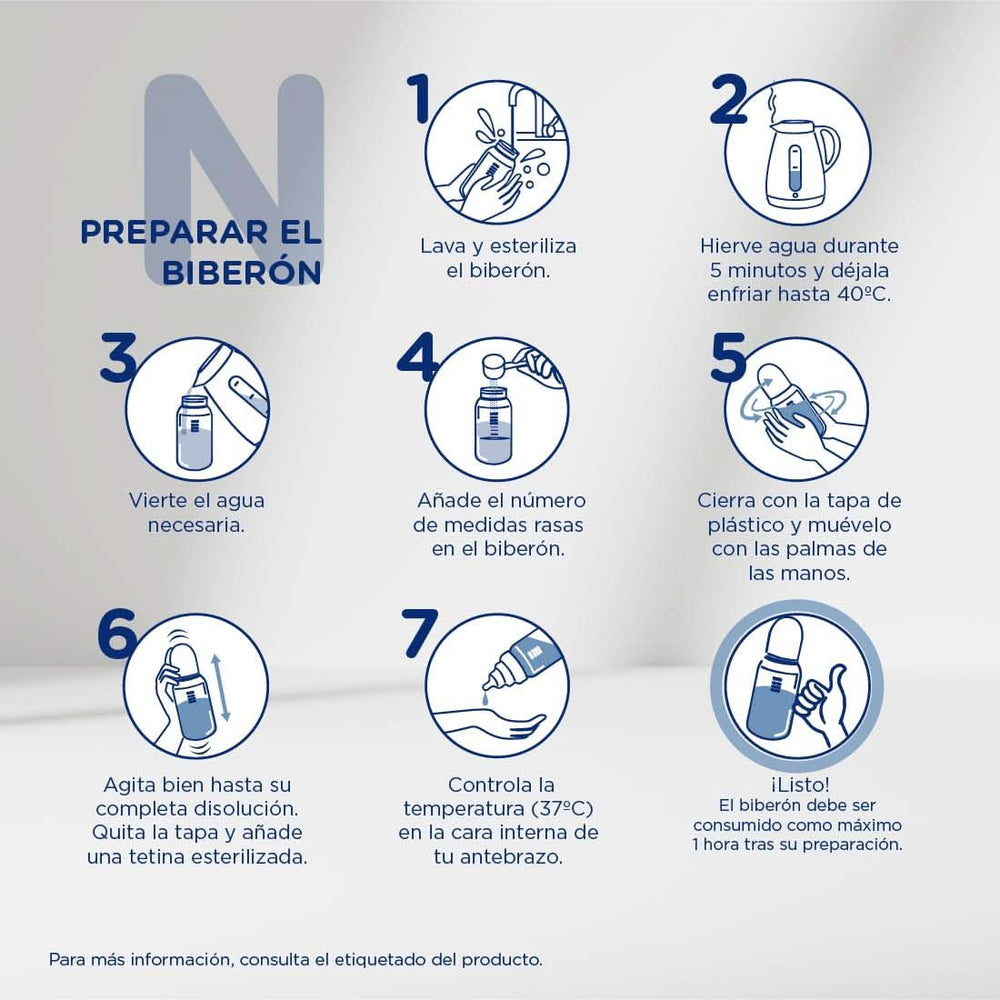 N

PREPARAR EL BIBERÓN

1
Lava y esteriliza el biberón.

2
Hierve agua durante 5 minutos y déjala enfriar hasta 40ºC.

3
Vierte el agua necesaria.

4
Añade el número de medidas rasas en el biberón.

5
Cierra con la tapa de plástico y muévelo con las palmas de las manos.

6
Agita bien hasta su completa disolución. Quita la tapa y añade una tetina esterilizada.

7
Controla la temperatura (37ºC) en la cara interna de tu antebrazo.

¡Listo!
El biberón debe ser consumido como máximo 1 hora tras su preparación.

Para más información, consulta el etiquetado del producto.