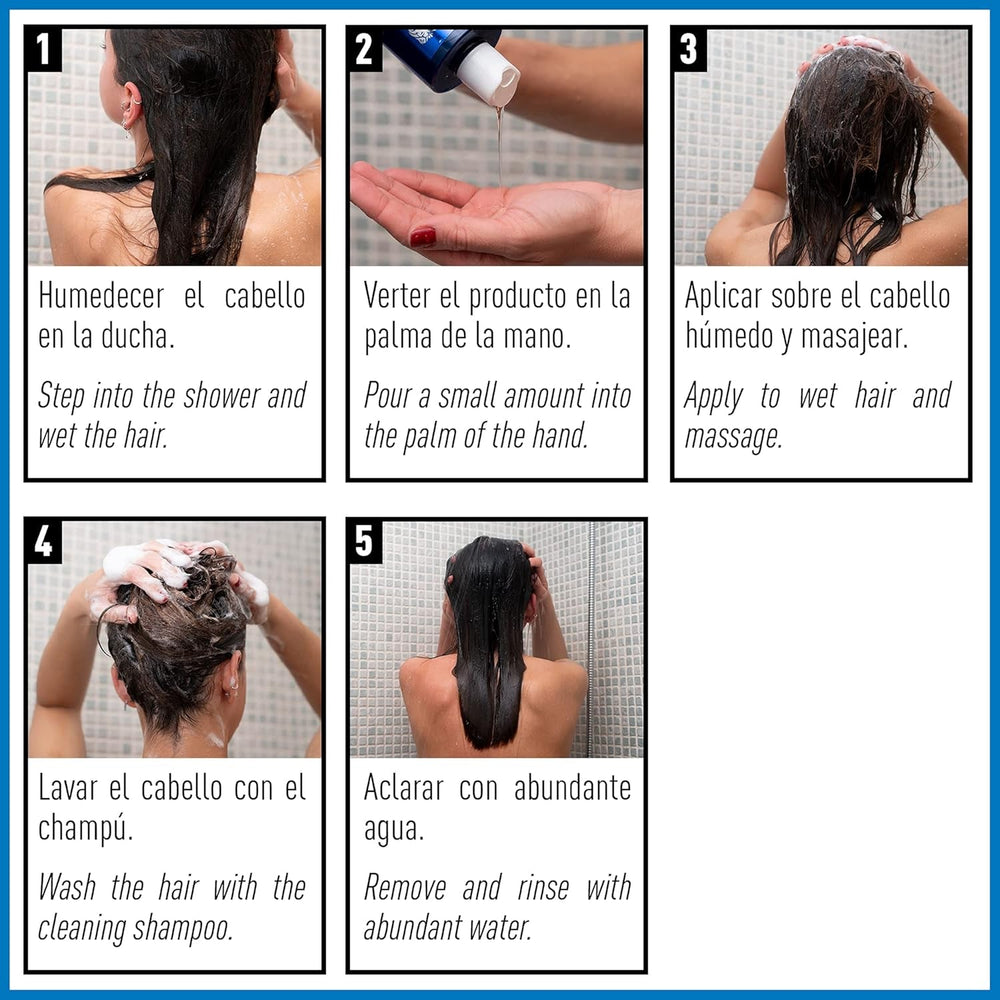 1

Humedecer el cabello en la ducha.

Step into the shower and wet the hair.

2

Verter el producto en la palma de la mano.

Pour a small amount into the palm of the hand.

3

Aplicar sobre el cabello húmedo y masajear.

Apply to wet hair and massage.

4

Lavar el cabello con el champú.

Wash the hair with the cleaning shampoo.

5

Aclarar con abundante agua.

Remove and rinse with abundant water.