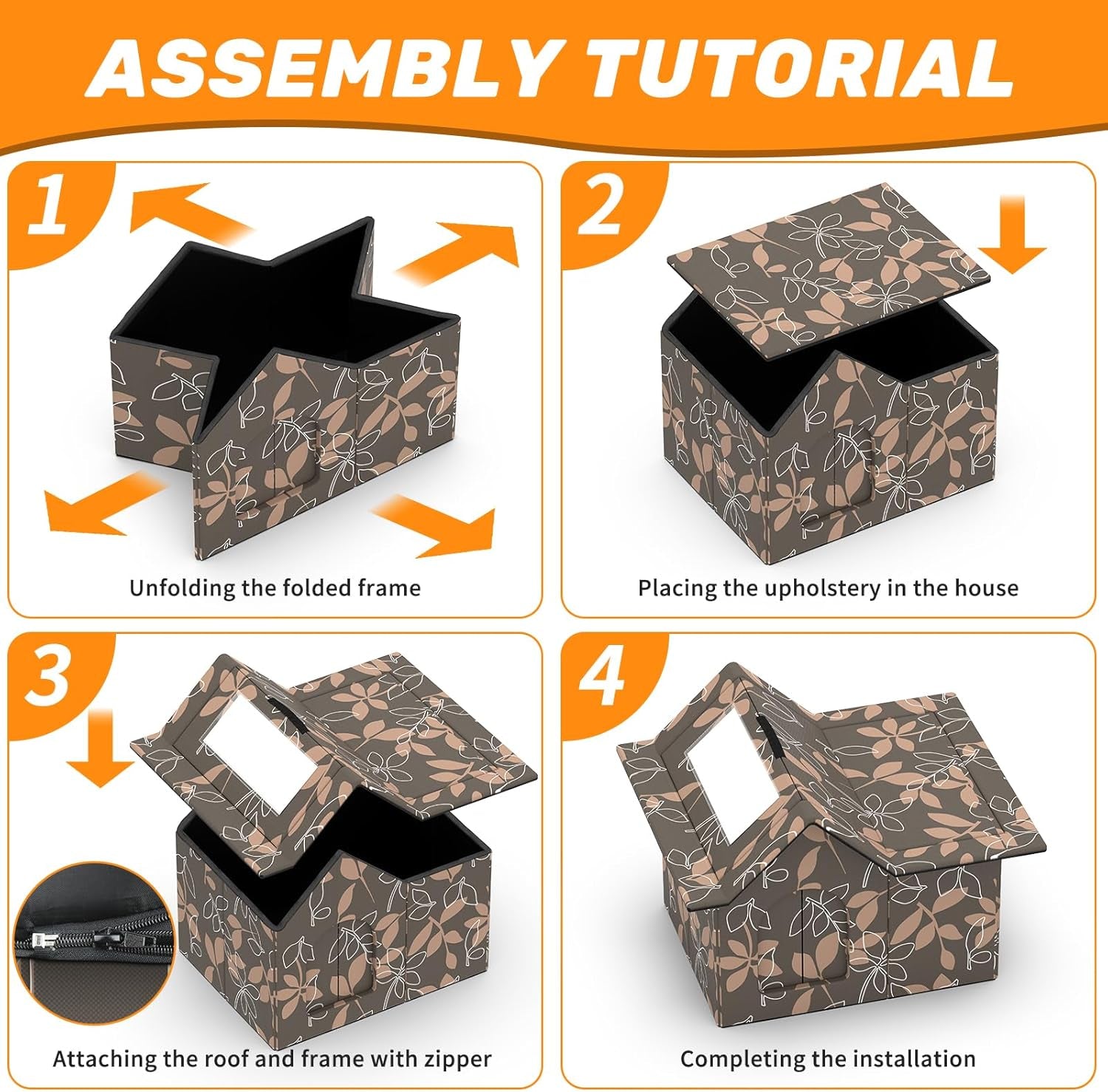 ASSEMBLY TUTORIAL

1

Unfolding the folded frame

2

Placing the upholstery in the house

3

Attaching the roof and frame with zipper

4

Completing the installation