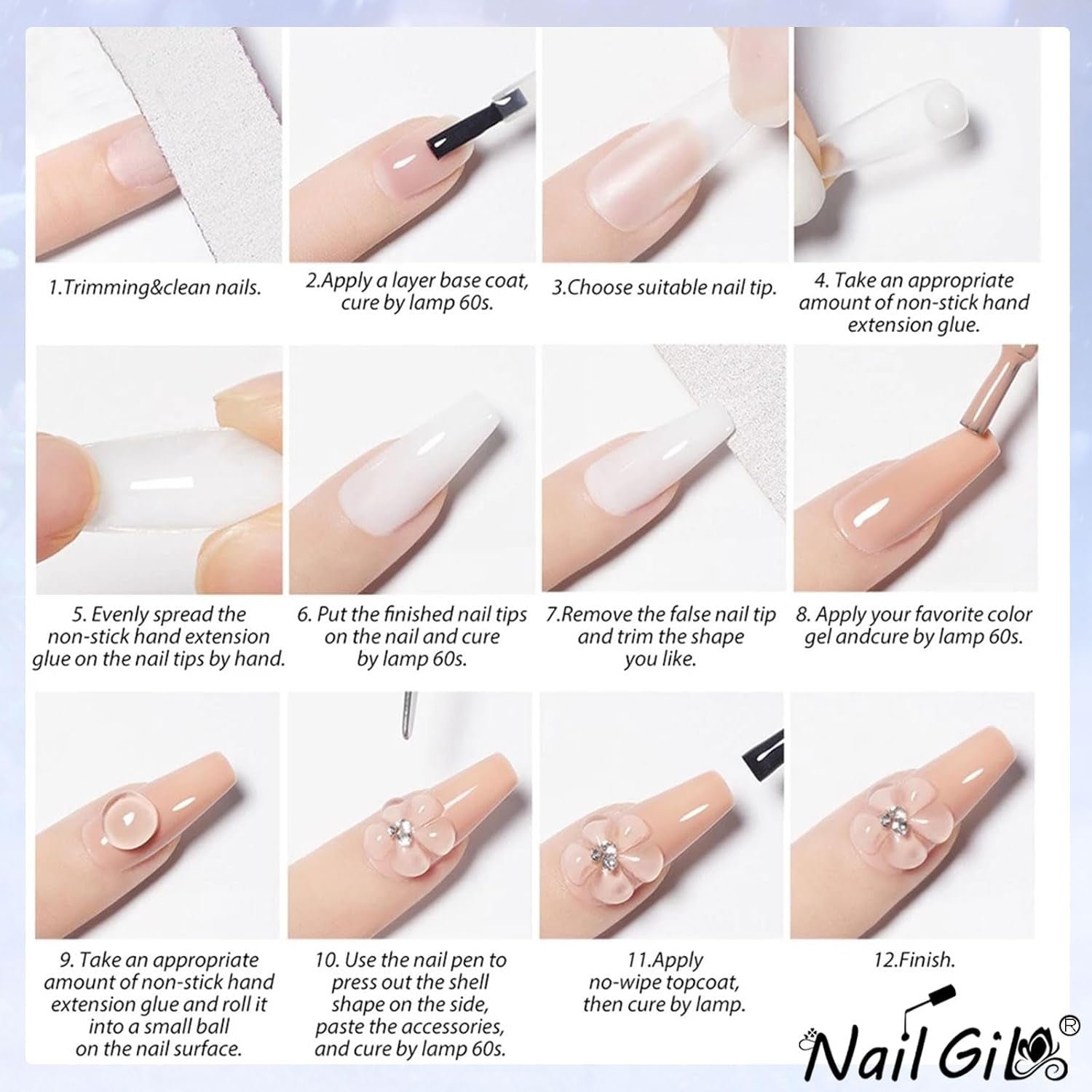 1.Trimming&clean nails.

2.Apply a layer base coat, cure by lamp 60s.

3.Choose suitable nail tip.

4. Take an appropriate amount of non-stick hand extension glue.

5. Evenly spread the non-stick hand extension glue on the nail tips by hand.

6. Put the finished nail tips on the nail and cure by lamp 60s.

7.Remove the false nail tip and trim the shape you like.

8. Apply your favorite color gel andcure by lamp 60s.

9. Take an appropriate amount of non-stick hand extension glue and roll it into a small ball on the nail surface.

10. Use the nail pen to press out the shell shape on the side, paste the accessories, and cure by lamp 60s.

11.Apply no-wipe topcoat, then cure by lamp.

12.Finish.

Nail Gil ®