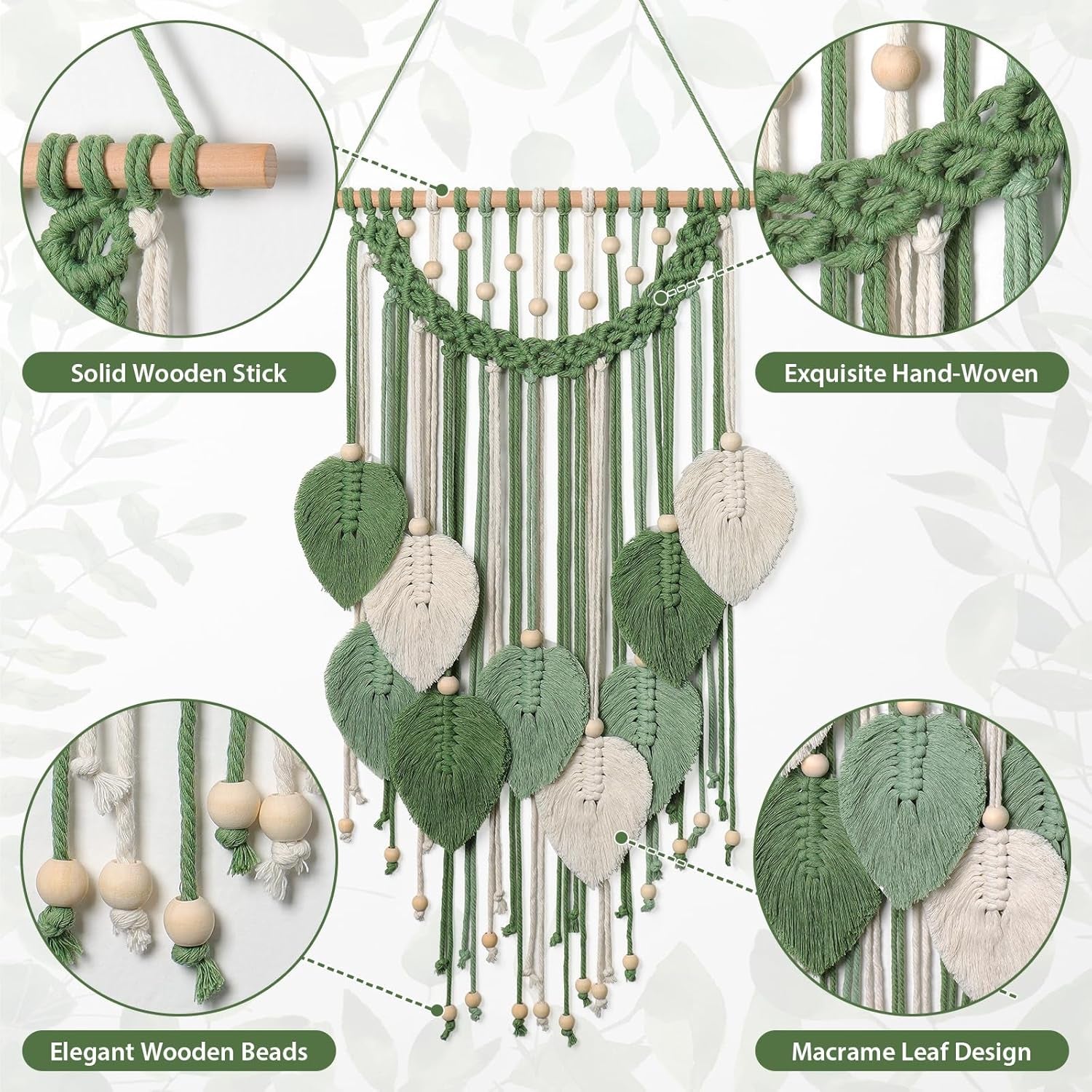 Solid Wooden Stick

Exquisite Hand-Woven

Elegant Wooden Beads

Macrame Leaf Design